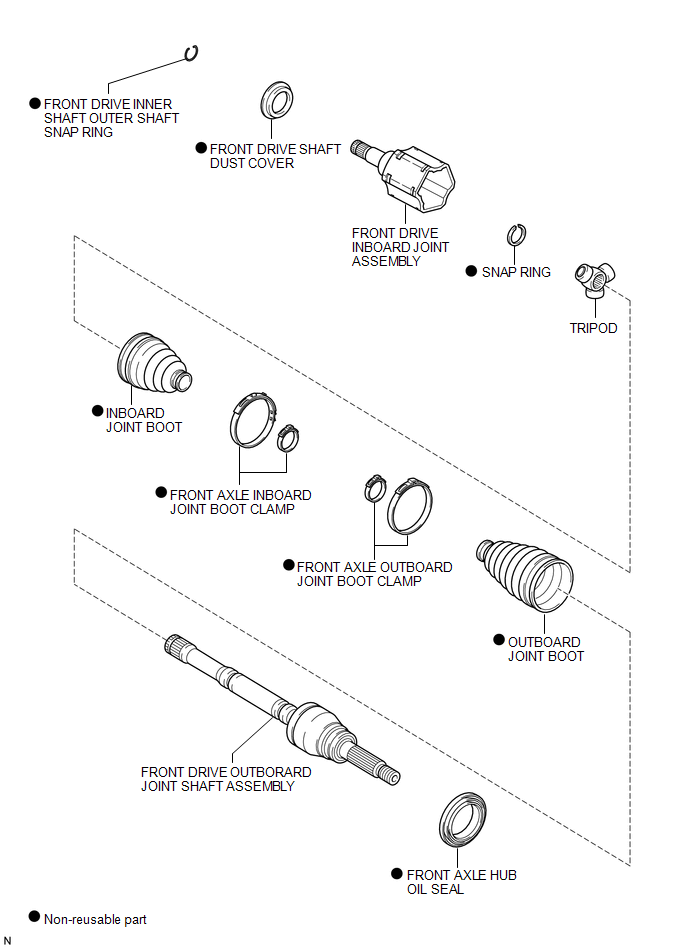 ● FRONT DRIVE INNER SHAFT OUTER SHAFT SNAP RING

● FRONT DRIVE SHAFT DUST COVER

FRONT DRIVE INBOARD JOINT ASSEMBLY

● SNAP RING

TRIPOD

● INBOARD JOINT BOOT

● FRONT AXLE INBOARD JOINT BOOT CLAMP

● FRONT AXLE OUTBOARD JOINT BOOT CLAMP

● OUTBOARD JOINT BOOT

FRONT DRIVE OUTBORARD JOINT SHAFT ASSEMBLY

● FRONT AXLE HUB OIL SEAL

● Non-reusable part

N