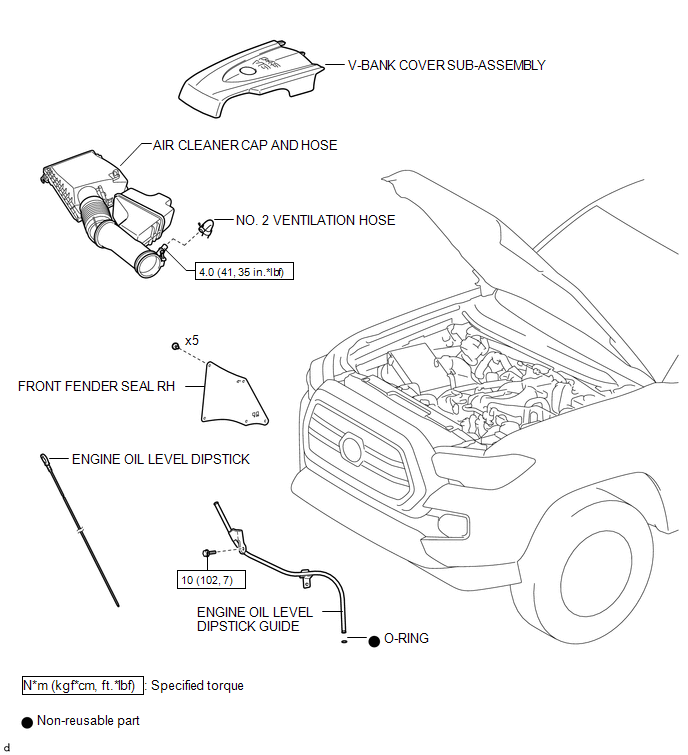 V-BANK COVER SUB-ASSEMBLY

AIR CLEANER CAP AND HOSE

NO. 2 VENTILATION HOSE

4.0 (41, 35 in.*lbf)

x5

FRONT FENDER SEAL RH

ENGINE OIL LEVEL DIPSTICK

10 (102, 7)

ENGINE OIL LEVEL DIPSTICK GUIDE

● O-RING

N*m (kgf*cm, ft.*lbf) : Specified torque

● Non-reusable part

d