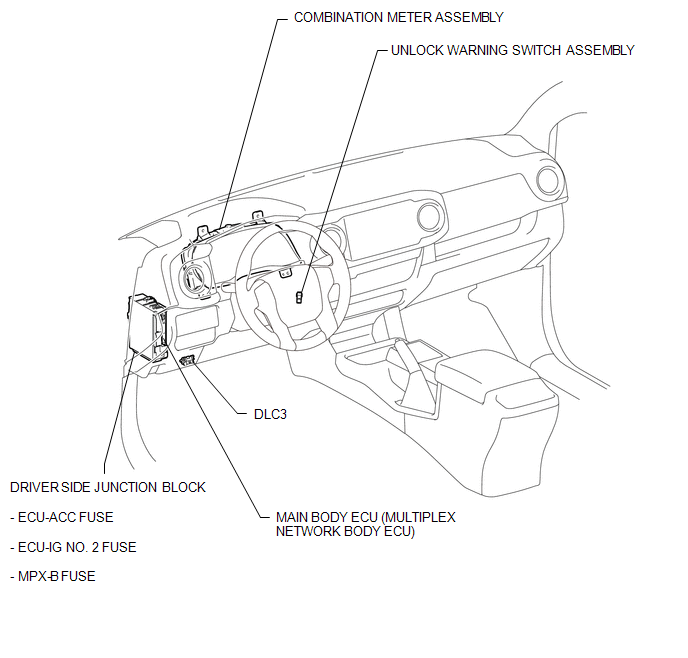 COMBINATION METER ASSEMBLY

UNLOCK WARNING SWITCH ASSEMBLY

DLC3

DRIVER SIDE JUNCTION BLOCK

- ECU-ACC FUSE

- ECU-IG NO. 2 FUSE

- MPX-B FUSE

MAIN BODY ECU (MULTIPLEX NETWORK BODY ECU)