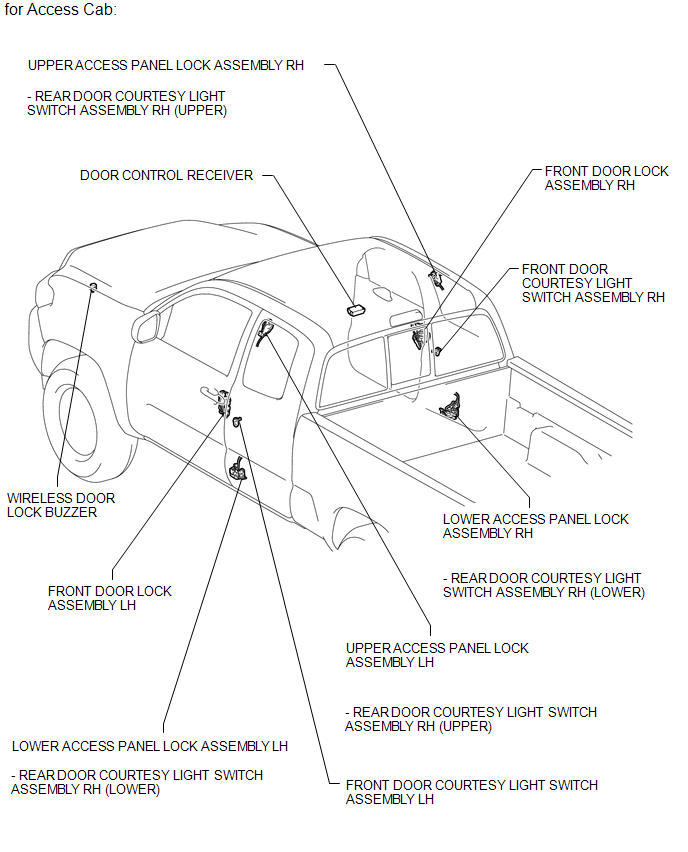 for Access Cab:

UPPER ACCESS PANEL LOCK ASSEMBLY RH

- REAR DOOR COURTESY LIGHT SWITCH ASSEMBLY RH (UPPER)

DOOR CONTROL RECEIVER

FRONT DOOR LOCK ASSEMBLY RH

FRONT DOOR COURTESY LIGHT SWITCH ASSEMBLY RH

WIRELESS DOOR LOCK BUZZER

LOWER ACCESS PANEL LOCK ASSEMBLY RH

- REAR DOOR COURTESY LIGHT SWITCH ASSEMBLY RH (LOWER)

FRONT DOOR LOCK ASSEMBLY LH

UPPER ACCESS PANEL LOCK ASSEMBLY LH

- REAR DOOR COURTESY LIGHT SWITCH ASSEMBLY RH (UPPER)

LOWER ACCESS PANEL LOCK ASSEMBLY LH

- REAR DOOR COURTESY LIGHT SWITCH ASSEMBLY RH (LOWER)

FRONT DOOR COURTESY LIGHT SWITCH ASSEMBLY LH