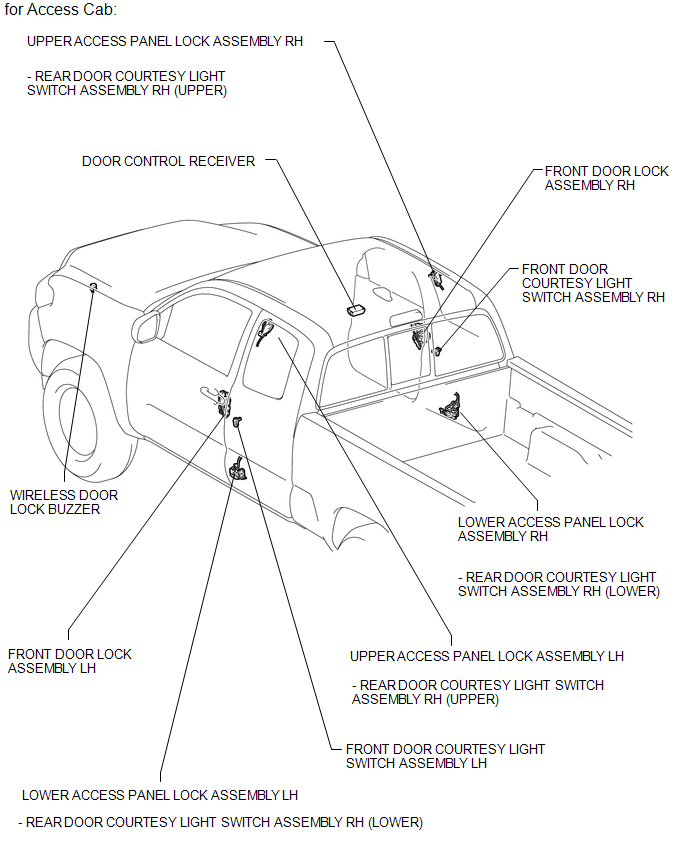 for Access Cab:

UPPER ACCESS PANEL LOCK ASSEMBLY RH

- REAR DOOR COURTESY LIGHT SWITCH ASSEMBLY RH (UPPER)

DOOR CONTROL RECEIVER

FRONT DOOR LOCK ASSEMBLY RH

FRONT DOOR COURTESY LIGHT SWITCH ASSEMBLY RH

WIRELESS DOOR LOCK BUZZER

LOWER ACCESS PANEL LOCK ASSEMBLY RH

- REAR DOOR COURTESY LIGHT SWITCH ASSEMBLY RH (LOWER)

FRONT DOOR LOCK ASSEMBLY LH

UPPER ACCESS PANEL LOCK ASSEMBLY LH

- REAR DOOR COURTESY LIGHT SWITCH ASSEMBLY RH (UPPER)

FRONT DOOR COURTESY LIGHT SWITCH ASSEMBLY LH

LOWER ACCESS PANEL LOCK ASSEMBLY LH

- REAR DOOR COURTESY LIGHT SWITCH ASSEMBLY RH (LOWER)