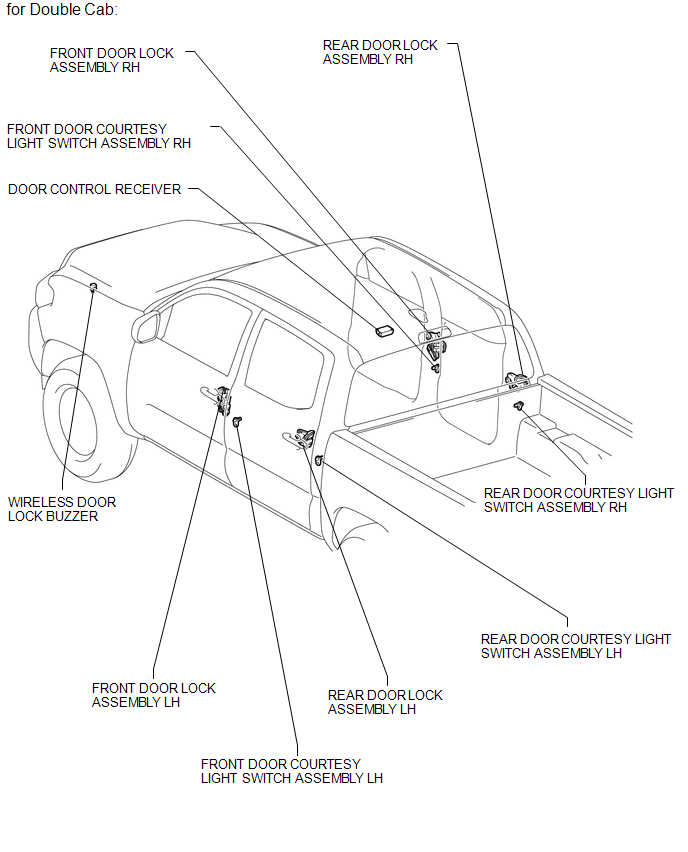 for Double Cab:

FRONT DOOR LOCK ASSEMBLY RH

REAR DOOR LOCK ASSEMBLY RH

FRONT DOOR COURTESY LIGHT SWITCH ASSEMBLY RH

DOOR CONTROL RECEIVER

WIRELESS DOOR LOCK BUZZER

REAR DOOR COURTESY LIGHT SWITCH ASSEMBLY RH

REAR DOOR COURTESY LIGHT SWITCH ASSEMBLY LH

FRONT DOOR LOCK ASSEMBLY LH

REAR DOOR LOCK ASSEMBLY LH

FRONT DOOR COURTESY LIGHT SWITCH ASSEMBLY LH