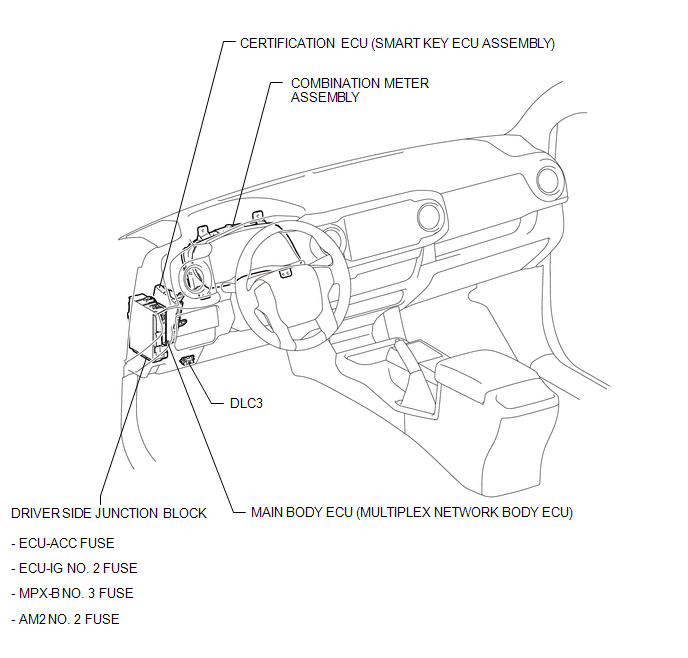 CERTIFICATION ECU (SMART KEY ECU ASSEMBLY)

COMBINATION METER ASSEMBLY

DLC3

DRIVER SIDE JUNCTION BLOCK

MAIN BODY ECU (MULTIPLEX NETWORK BODY ECU)

- ECU-ACC FUSE

- ECU-IG NO. 2 FUSE

- MPX-B NO. 3 FUSE

- AM2 NO. 2 FUSE