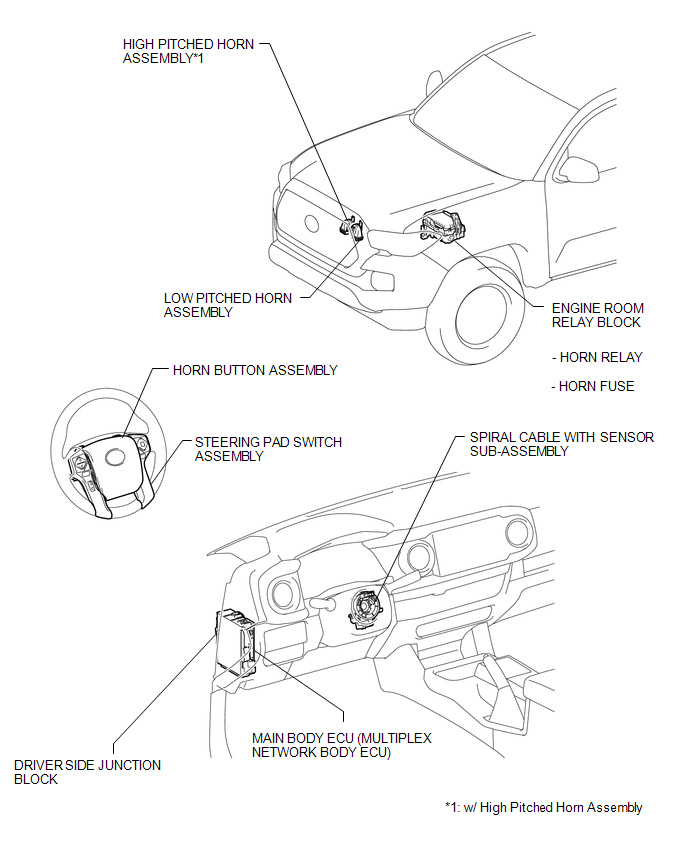 HIGH PITCHED HORN ASSEMBLY*1

LOW PITCHED HORN ASSEMBLY

ENGINE ROOM RELAY BLOCK

- HORN RELAY

- HORN FUSE

HORN BUTTON ASSEMBLY

STEERING PAD SWITCH ASSEMBLY

SPIRAL CABLE WITH SENSOR SUB-ASSEMBLY

MAIN BODY ECU (MULTIPLEX NETWORK BODY ECU)

DRIVER SIDE JUNCTION BLOCK

*1: w/ High Pitched Horn Assembly