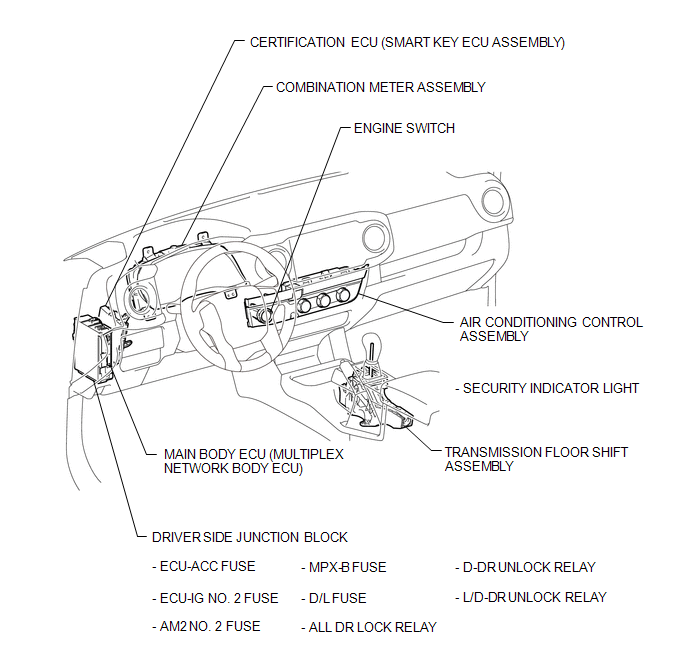 CERTIFICATION ECU (SMART KEY ECU ASSEMBLY)

COMBINATION METER ASSEMBLY

ENGINE SWITCH

AIR CONDITIONING CONTROL ASSEMBLY

- SECURITY INDICATOR LIGHT

TRANSMISSION FLOOR SHIFT ASSEMBLY

MAIN BODY ECU (MULTIPLEX NETWORK BODY ECU)

DRIVER SIDE JUNCTION BLOCK

- ECU-ACC FUSE

- ECU-IG NO. 2 FUSE

- AM2 NO. 2 FUSE

- MPX-B FUSE

- D/L FUSE

- ALL DR LOCK RELAY

- D-DR UNLOCK RELAY

- L/D-DR UNLOCK RELAY