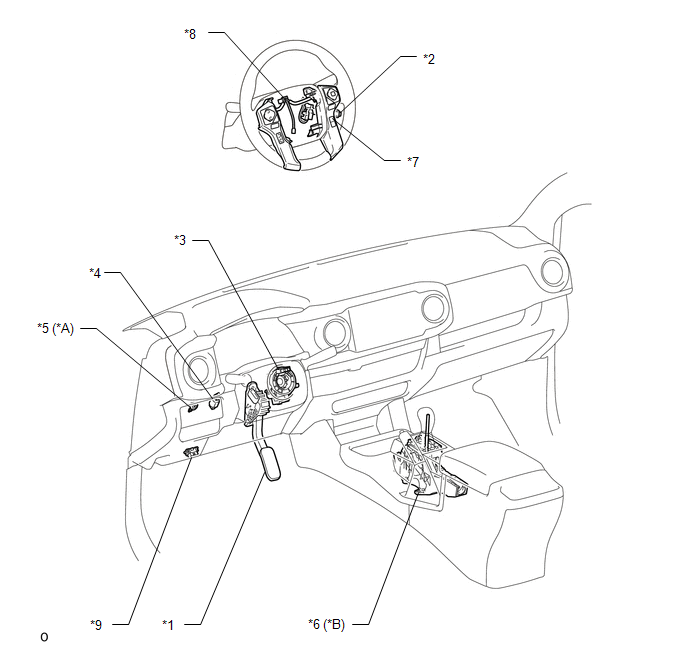 *8

*2

*7

*3

*4

*5 (*A)

*9

*1

*6 (*B)

o