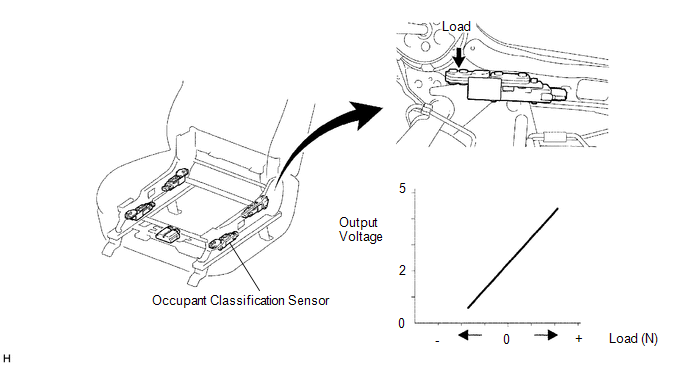 Load

Occupant Classification Sensor

Output Voltage

5

2

0

- 0 + Load (N)

H