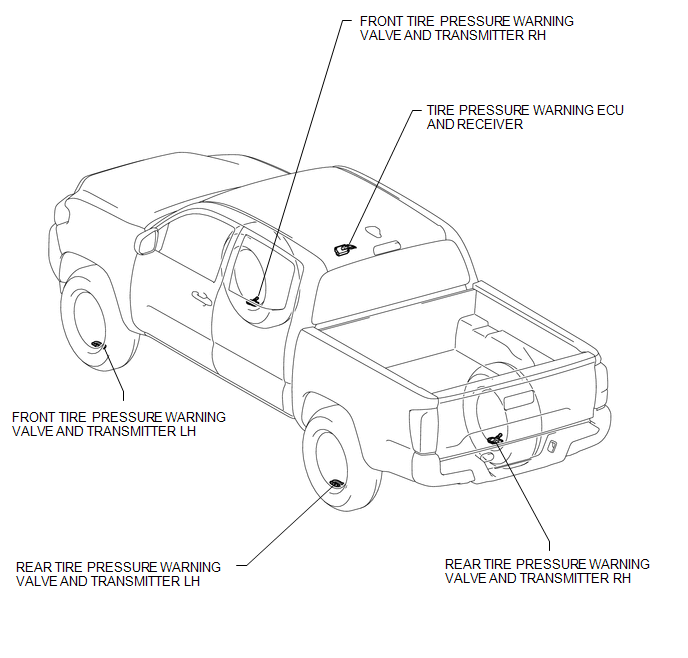 FRONT TIRE PRESSURE WARNING VALVE AND TRANSMITTER RH

TIRE PRESSURE WARNING ECU AND RECEIVER

FRONT TIRE PRESSURE WARNING VALVE AND TRANSMITTER LH

REAR TIRE PRESSURE WARNING VALVE AND TRANSMITTER LH

REAR TIRE PRESSURE WARNING VALVE AND TRANSMITTER RH