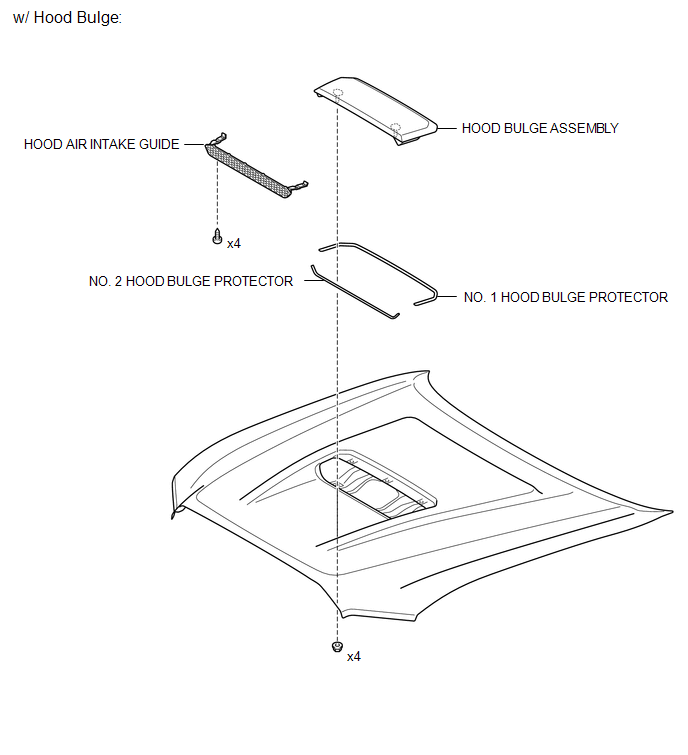 w/ Hood Bulge:

HOOD BULGE ASSEMBLY

HOOD AIR INTAKE GUIDE

x4

NO. 2 HOOD BULGE PROTECTOR

NO. 1 HOOD BULGE PROTECTOR

x4