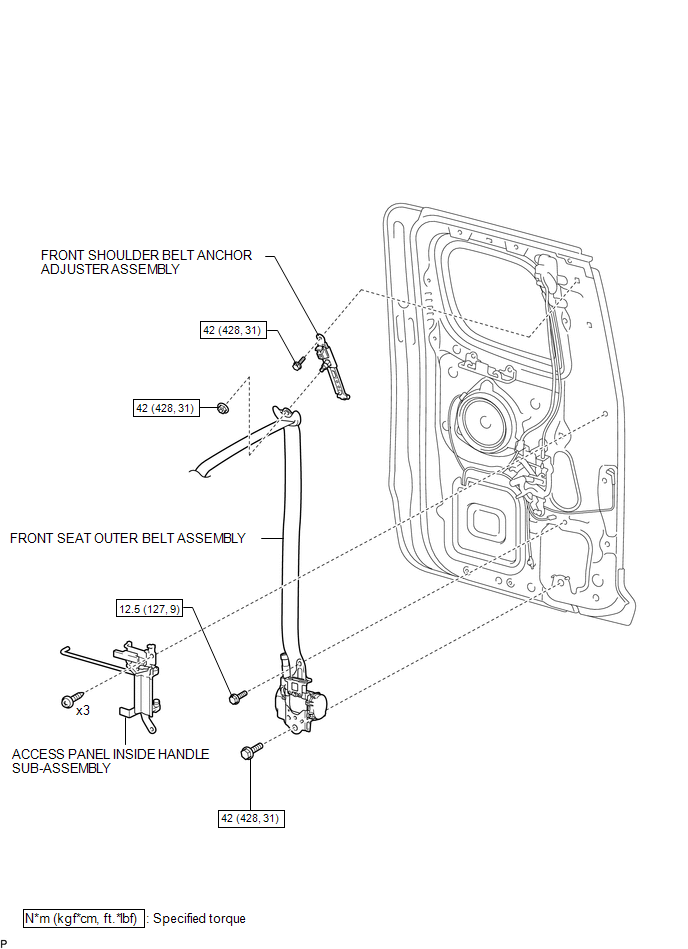 FRONT SHOULDER BELT ANCHOR ADJUSTER ASSEMBLY

42 (428, 31)

42 (428, 31)

FRONT SEAT OUTER BELT ASSEMBLY

12.5 (127, 9)

x3

ACCESS PANEL INSIDE HANDLE SUB-ASSEMBLY

42 (428, 31)

N*m (kgf*cm, ft.*lbf) : Specified torque

P