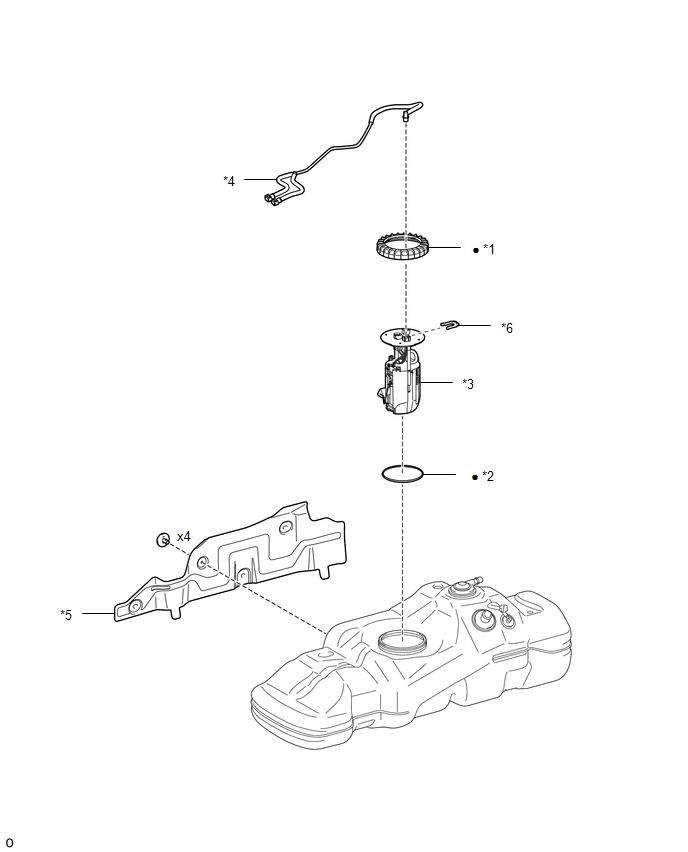 *4

● *1

*6

*3

● *2

x4

*5

o