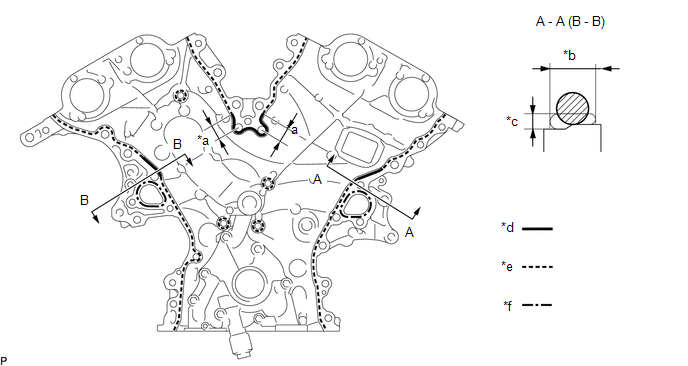 A - A (B - B)

*b

*c

*a

*a

B

B

A

A

*d

*e

*f

P