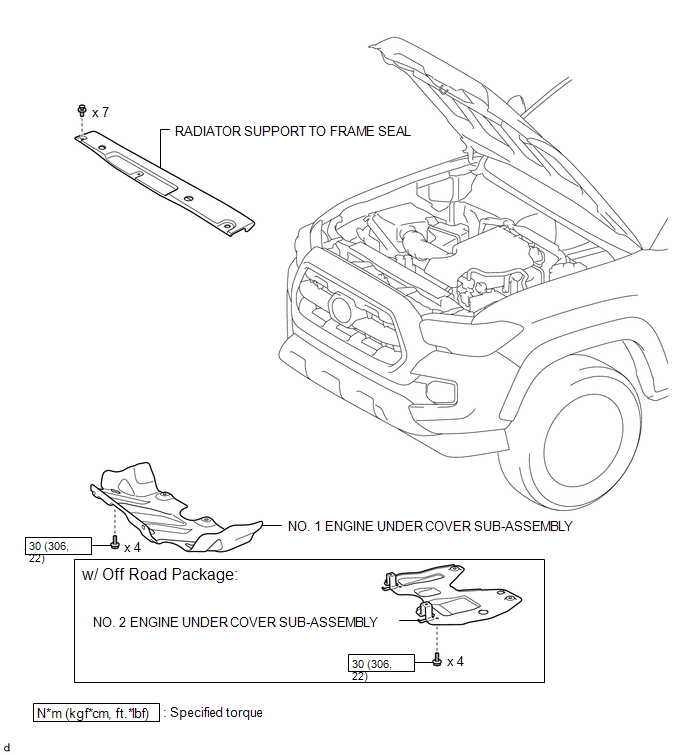 x 7

RADIATOR SUPPORT TO FRAME SEAL

NO. 1 ENGINE UNDER COVER SUB-ASSEMBLY

30 (306, 22)

x 4

w/ Off Road Package:

NO. 2 ENGINE UNDER COVER SUB-ASSEMBLY

30 (306, 22)

x 4

N*m (kgf*cm, ft.*lbf) : Specified torque

d