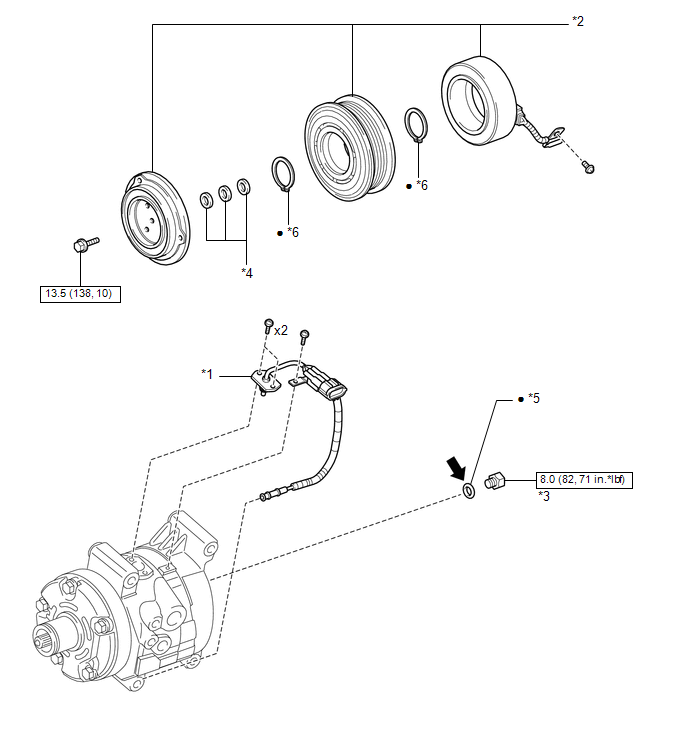 *2

● *6

● *6

*4

13.5 (138, 10)

x2

*1

● *5

8.0 (82, 71 in.*lbf)

*3