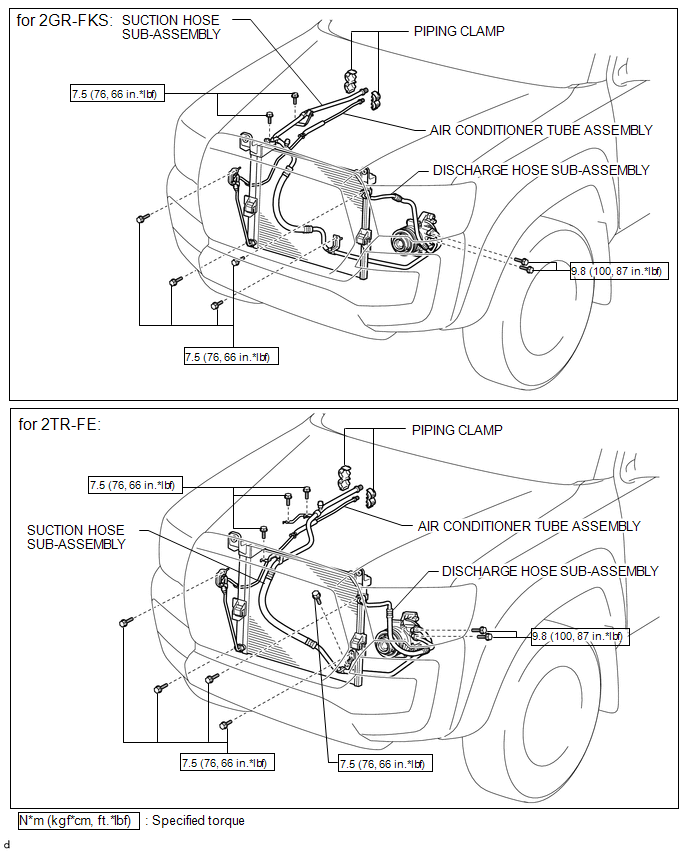 for 2GR-FKS:

SUCTION HOSE SUB-ASSEMBLY

PIPING CLAMP

7.5 (76, 66 in.*lbf)

AIR CONDITIONER TUBE ASSEMBLY

DISCHARGE HOSE SUB-ASSEMBLY

9.8 (100, 87 in.*lbf)

7.5 (76, 66 in.*lbf)

for 2TR-FE:

PIPING CLAMP

7.5 (76, 66 in.*lbf)

SUCTION HOSE SUB-ASSEMBLY

AIR CONDITIONER TUBE ASSEMBLY

DISCHARGE HOSE SUB-ASSEMBLY

9.8 (100, 87 in.*lbf)

7.5 (76, 66 in.*lbf)

7.5 (76, 66 in.*lbf)

N*m (kgf*cm, ft.*lbf) : Specified torque

d