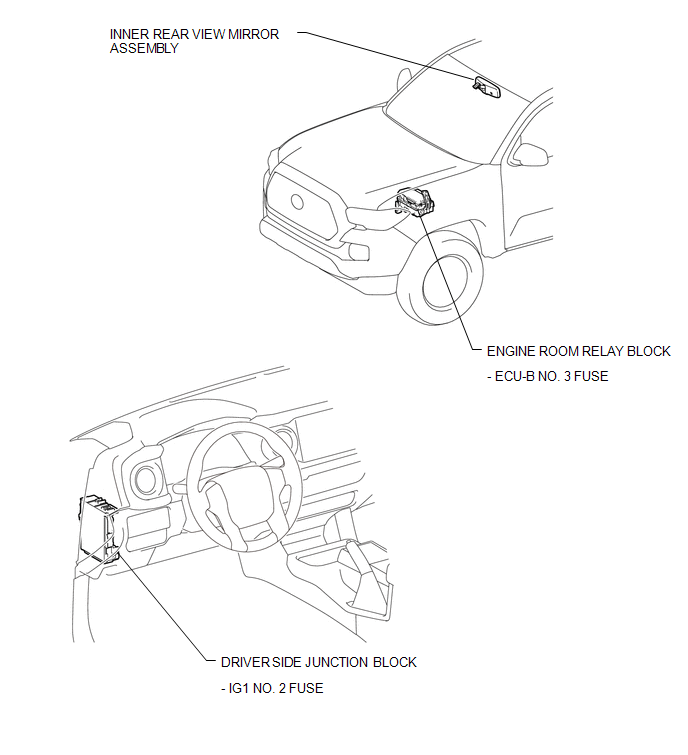 INNER REAR VIEW MIRROR ASSEMBLY

ENGINE ROOM RELAY BLOCK

- ECU-B NO. 3 FUSE

DRIVER SIDE JUNCTION BLOCK

- IG1 NO. 2 FUSE