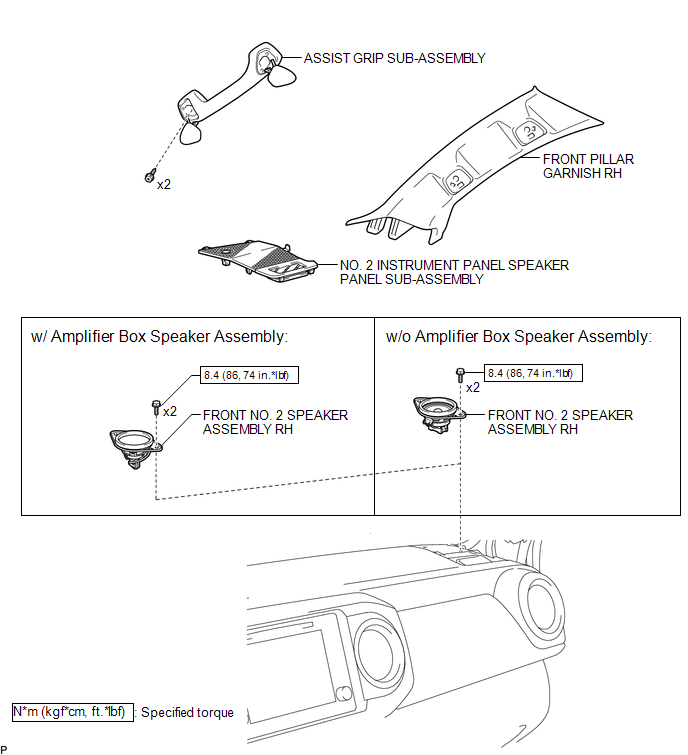 ASSIST GRIP SUB-ASSEMBLY

x2

FRONT PILLAR GARNISH RH

NO. 2 INSTRUMENT PANEL SPEAKER PANEL SUB-ASSEMBLY

w/ Amplifier Box Speaker Assembly:

8.4 (86, 74 in.*lbf)

x2

FRONT NO. 2 SPEAKER ASSEMBLY RH

w/o Amplifier Box Speaker Assembly:

8.4 (86, 74 in.*lbf)

x2

FRONT NO. 2 SPEAKER ASSEMBLY RH

N*m (kgf*cm, ft.*lbf) : Specified torque

P