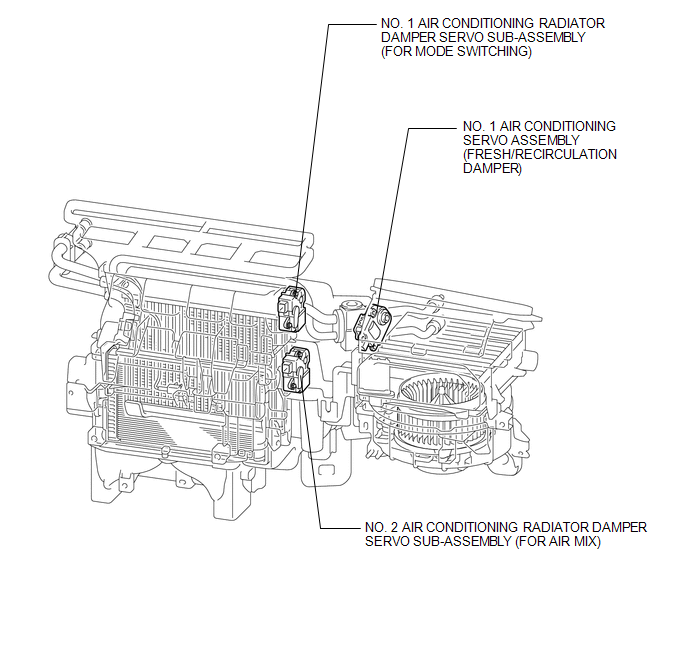 NO. 1 AIR CONDITIONING RADIATOR DAMPER SERVO SUB-ASSEMBLY (FOR MODE SWITCHING)

NO. 1 AIR CONDITIONING SERVO ASSEMBLY (FRESH/RECIRCULATION DAMPER)

NO. 2 AIR CONDITIONING RADIATOR DAMPER SERVO SUB-ASSEMBLY (FOR AIR MIX)