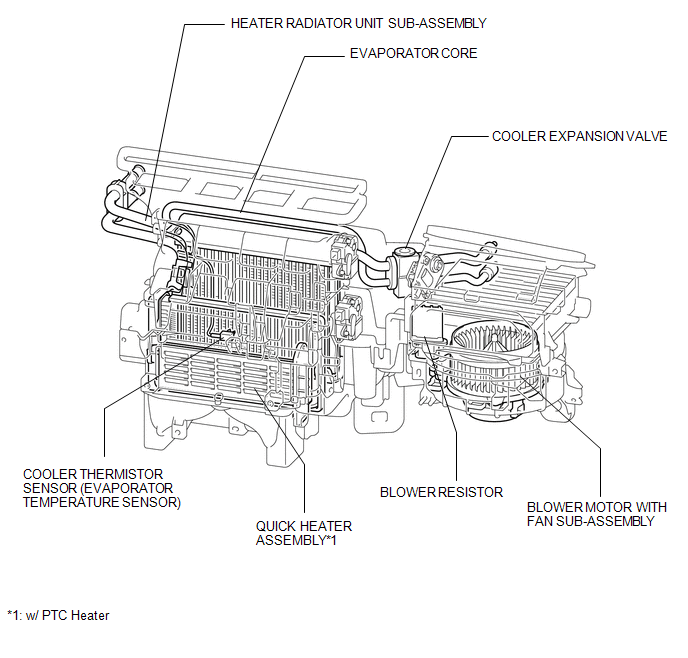 HEATER RADIATOR UNIT SUB-ASSEMBLY

EVAPORATOR CORE

COOLER EXPANSION VALVE

COOLER THERMISTOR SENSOR (EVAPORATOR TEMPERATURE SENSOR)

QUICK HEATER ASSEMBLY*1

BLOWER RESISTOR

BLOWER MOTOR WITH FAN SUB-ASSEMBLY

*1: w/ PTC Heater