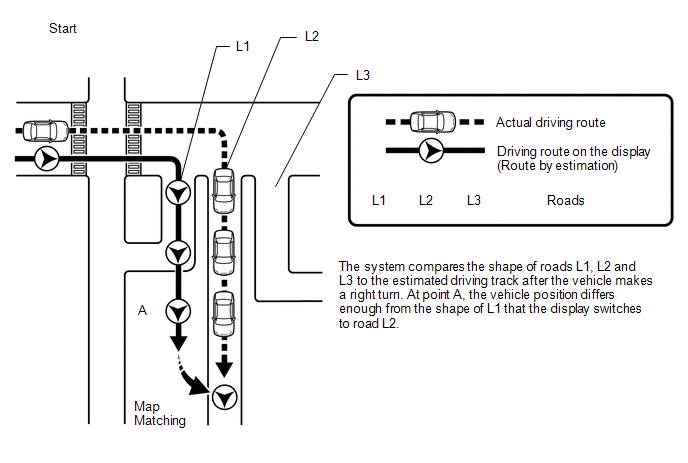 Start

L1

L2

L3

Actual driving route

Driving route on the display (Route by estimation)

L1 L2 L3 Roads

The system compares the shape of roads L1, L2 and L3 to the estimated driving track after the vehicle makes a right turn. At point A, the vehicle position differs enough from the shape of L1 that the display switches to road L2.

A

Map Matching