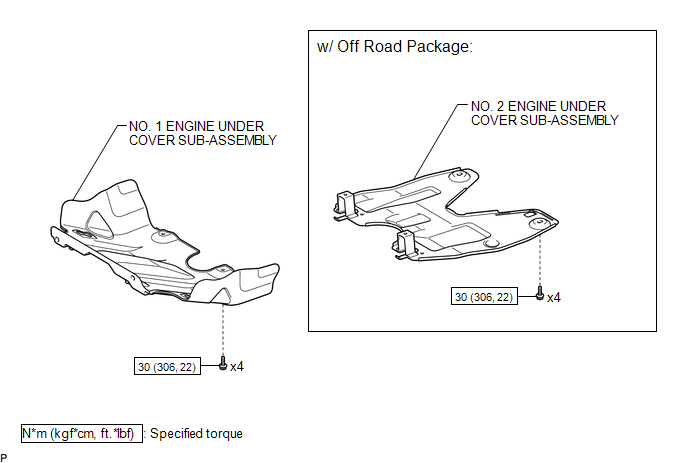 NO. 1 ENGINE UNDER COVER SUB-ASSEMBLY

30 (306, 22) x4

w/ Off Road Package:

NO. 2 ENGINE UNDER COVER SUB-ASSEMBLY

30 (306, 22) x4

N*m (kgf*cm, ft.*lbf) : Specified torque

P