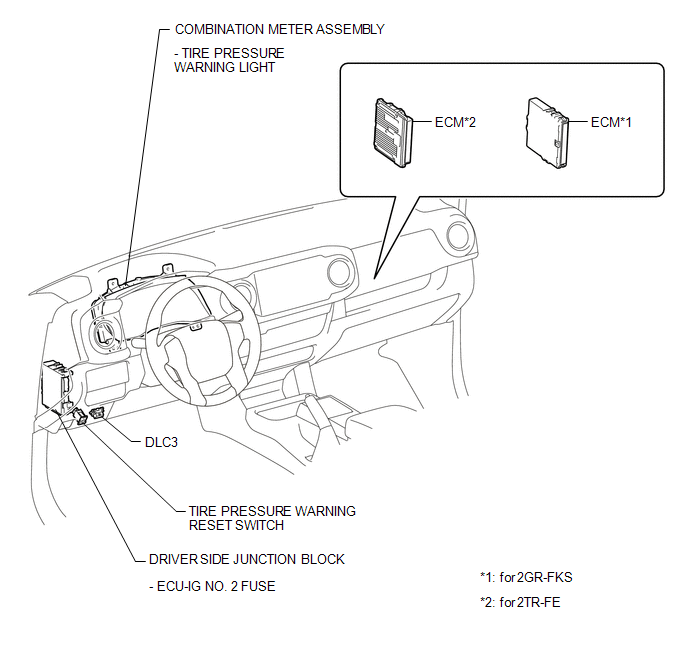 COMBINATION METER ASSEMBLY

- TIRE PRESSURE WARNING LIGHT

ECM*2

ECM*1

DLC3

TIRE PRESSURE WARNING RESET SWITCH

DRIVER SIDE JUNCTION BLOCK

- ECU-IG NO. 2 FUSE

*1: for 2GR-FKS

*2: for 2TR-FE