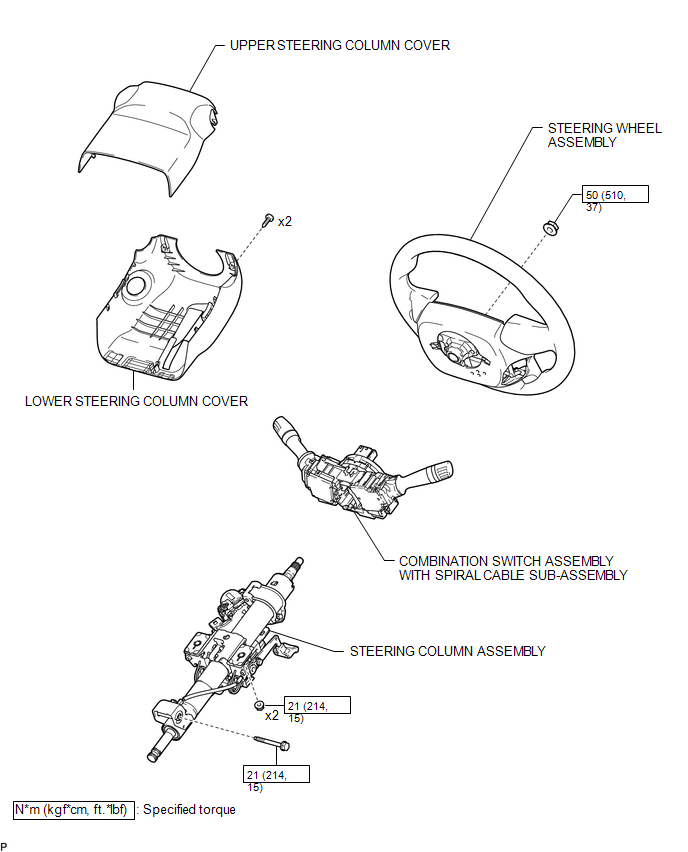 UPPER STEERING COLUMN COVER

STEERING WHEEL ASSEMBLY

50 (510, 37)

x2

LOWER STEERING COLUMN COVER

COMBINATION SWITCH ASSEMBLY WITH SPIRAL CABLE SUB-ASSEMBLY

STEERING COLUMN ASSEMBLY

x2

21 (214, 15)

21 (214, 15)

N*m (kgf*cm, ft.*lbf) : Specified torque

P