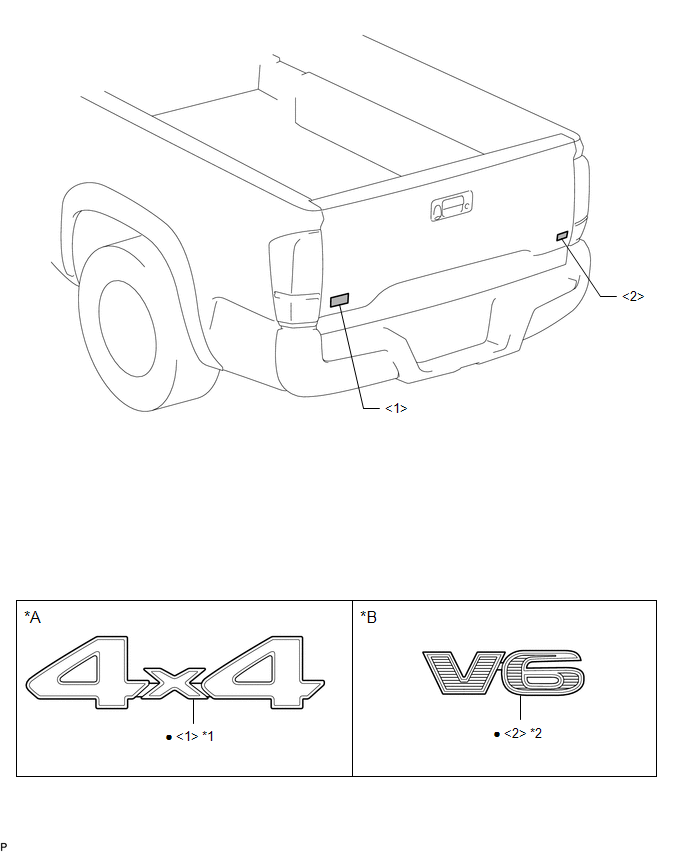 <2>

<1>

*A

4x4

● <1> *1

*B

V6

● <2> *2

P