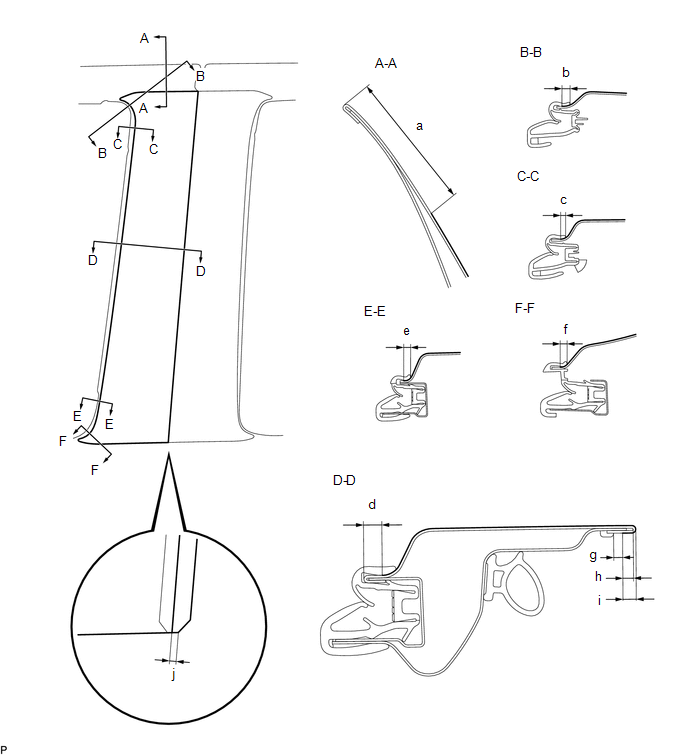 A
B
A
B
C
C
D
D
E
E
F
F
j
A-A
a
B-B
b
C-C
c
E-E
e
F-F
f
D-D
d
g
h
i
P