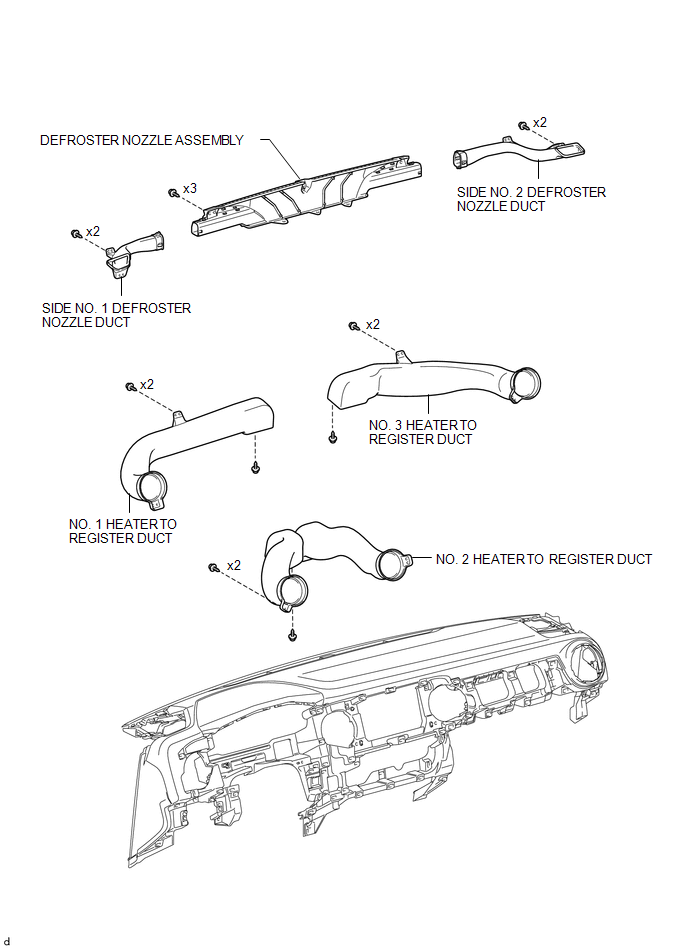 DEFROSTER NOZZLE ASSEMBLY

x2

x3

SIDE NO. 2 DEFROSTER NOZZLE DUCT

x2

SIDE NO. 1 DEFROSTER NOZZLE DUCT

x2

x2

NO. 3 HEATER TO REGISTER DUCT

NO. 1 HEATER TO REGISTER DUCT

x2

NO. 2 HEATER TO REGISTER DUCT

d