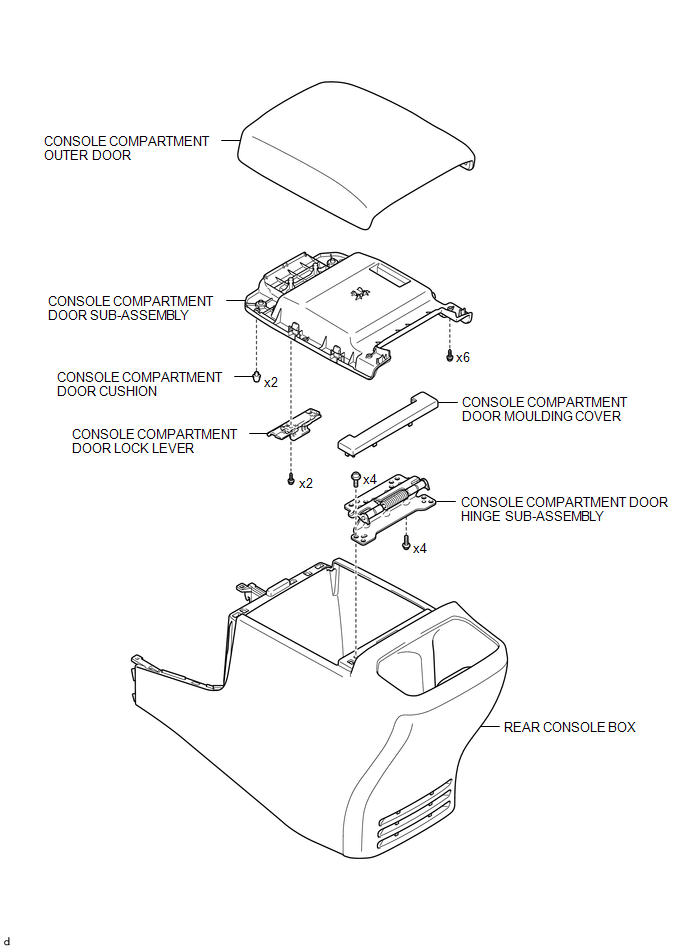 CONSOLE COMPARTMENT OUTER DOOR

CONSOLE COMPARTMENT DOOR SUB-ASSEMBLY

x6

CONSOLE COMPARTMENT DOOR CUSHION

x2

CONSOLE COMPARTMENT DOOR MOULDING COVER

CONSOLE COMPARTMENT DOOR LOCK LEVER

x2

x4

CONSOLE COMPARTMENT DOOR HINGE SUB-ASSEMBLY

x4

REAR CONSOLE BOX

d