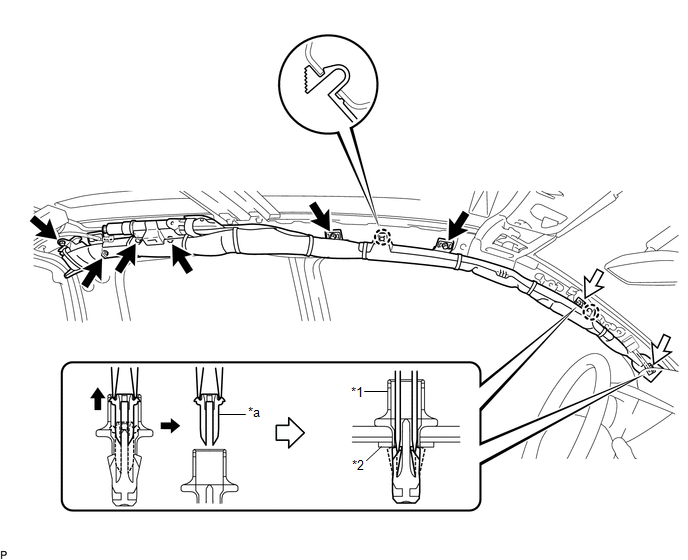 *a

*1

*2

P