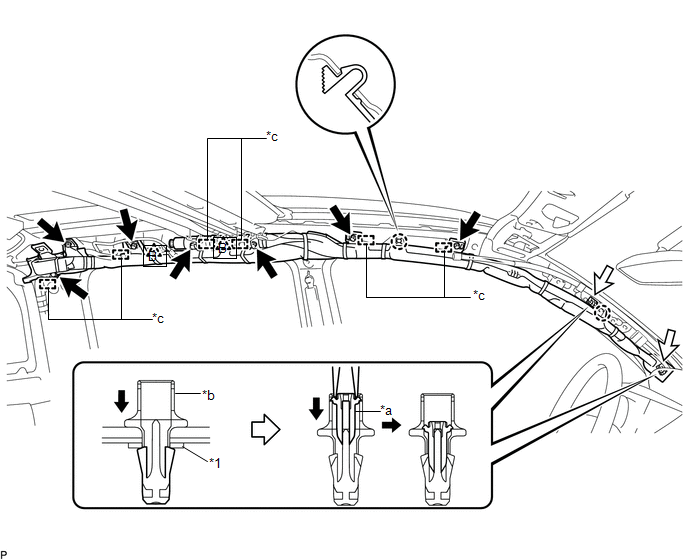 *c

*c

*c

*b

*1

*a

P