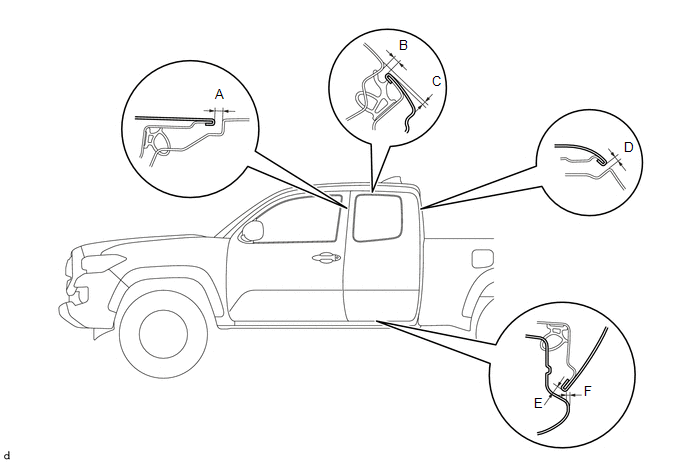 A

B

C

D

E

F

d