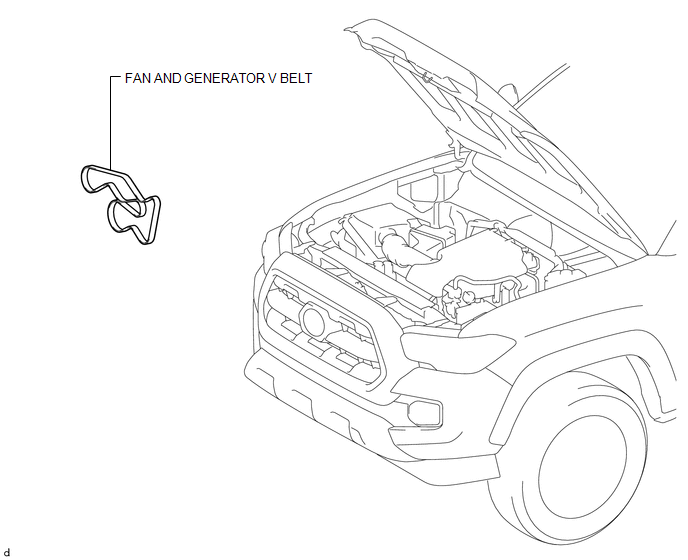 FAN AND GENERATOR V BELT

d