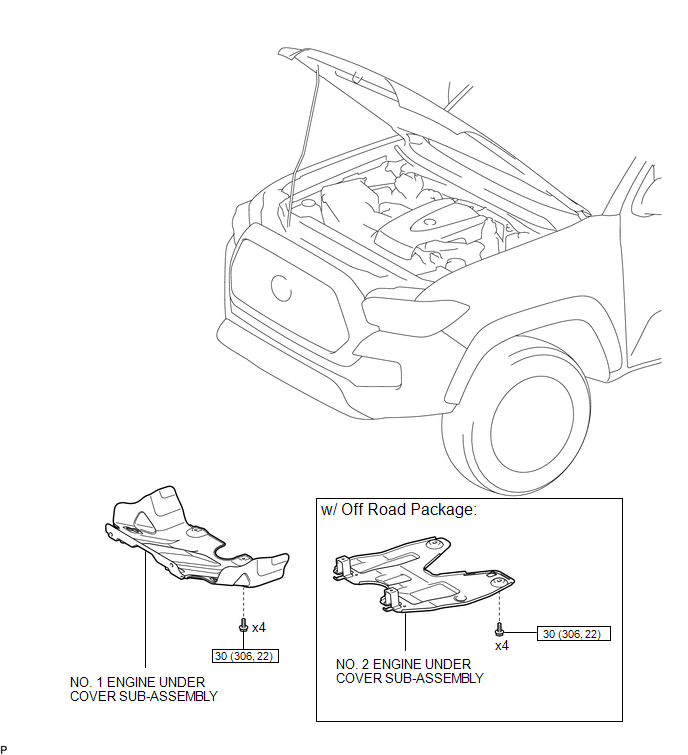 x4

30 (306, 22)

NO. 1 ENGINE UNDER COVER SUB-ASSEMBLY

w/ Off Road Package:

30 (306, 22)

x4

NO. 2 ENGINE UNDER COVER SUB-ASSEMBLY

P